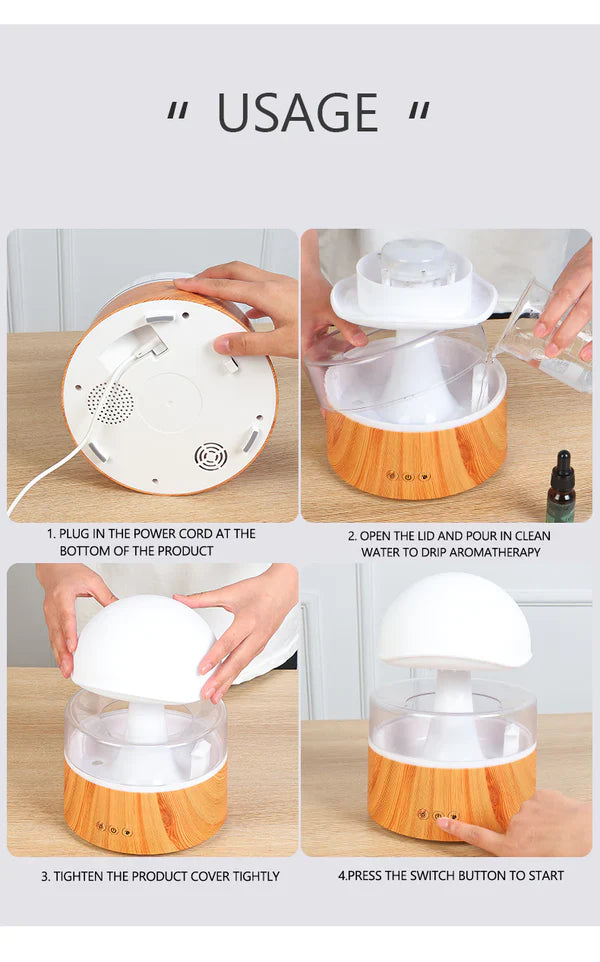 " USAGE "

1. PLUG IN THE POWER CORD AT THE BOTTOM OF THE PRODUCT

2. OPEN THE LID AND POUR IN CLEAN WATER TO DRIP AROMATHERAPY

3. TIGHTEN THE PRODUCT COVER TIGHTLY

4.PRESS THE SWITCH BUTTON TO START