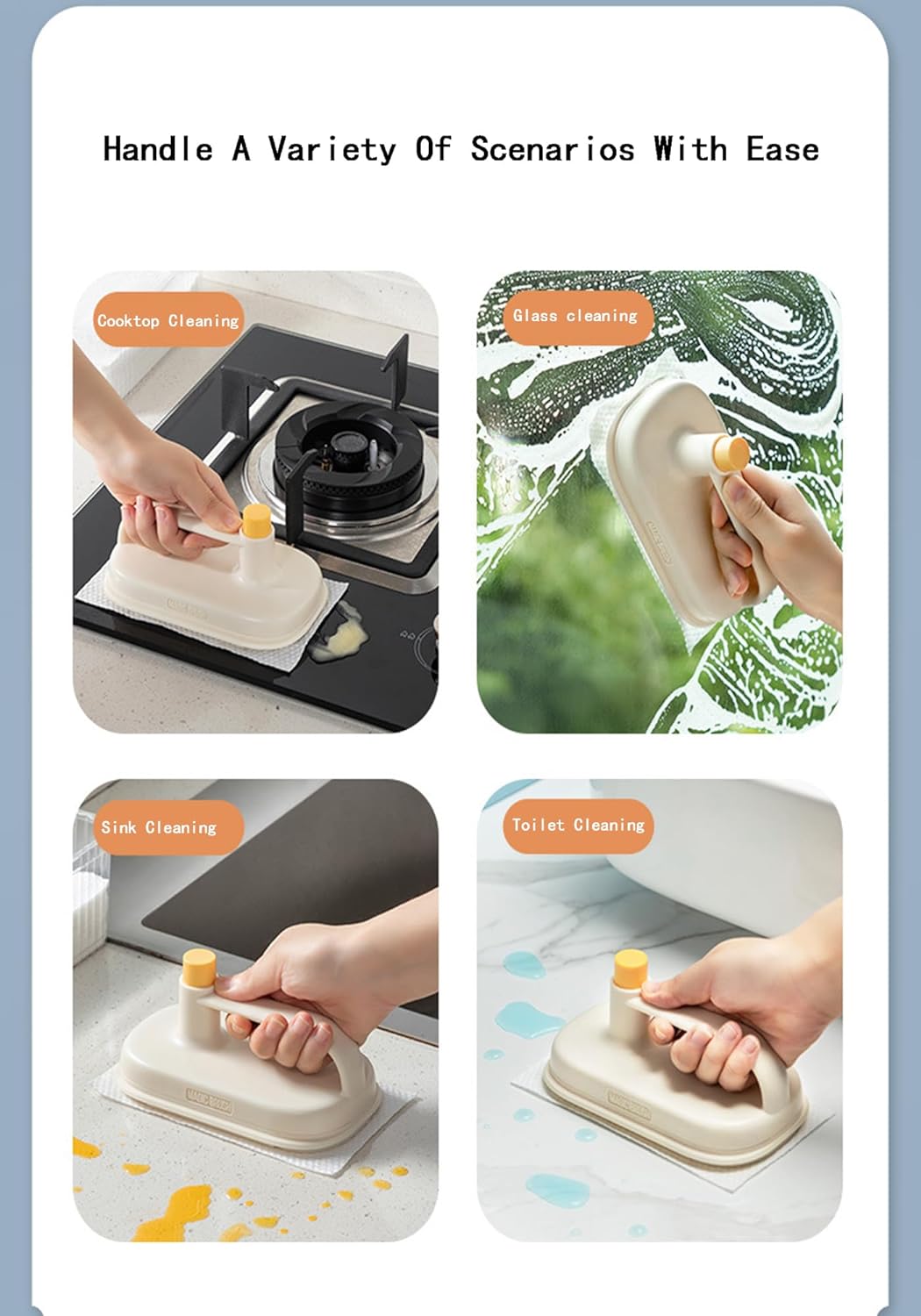 Handle A Variety Of Scenarios With Ease

Cooktop Cleaning

Glass cleaning

Sink Cleaning

Toilet Cleaning